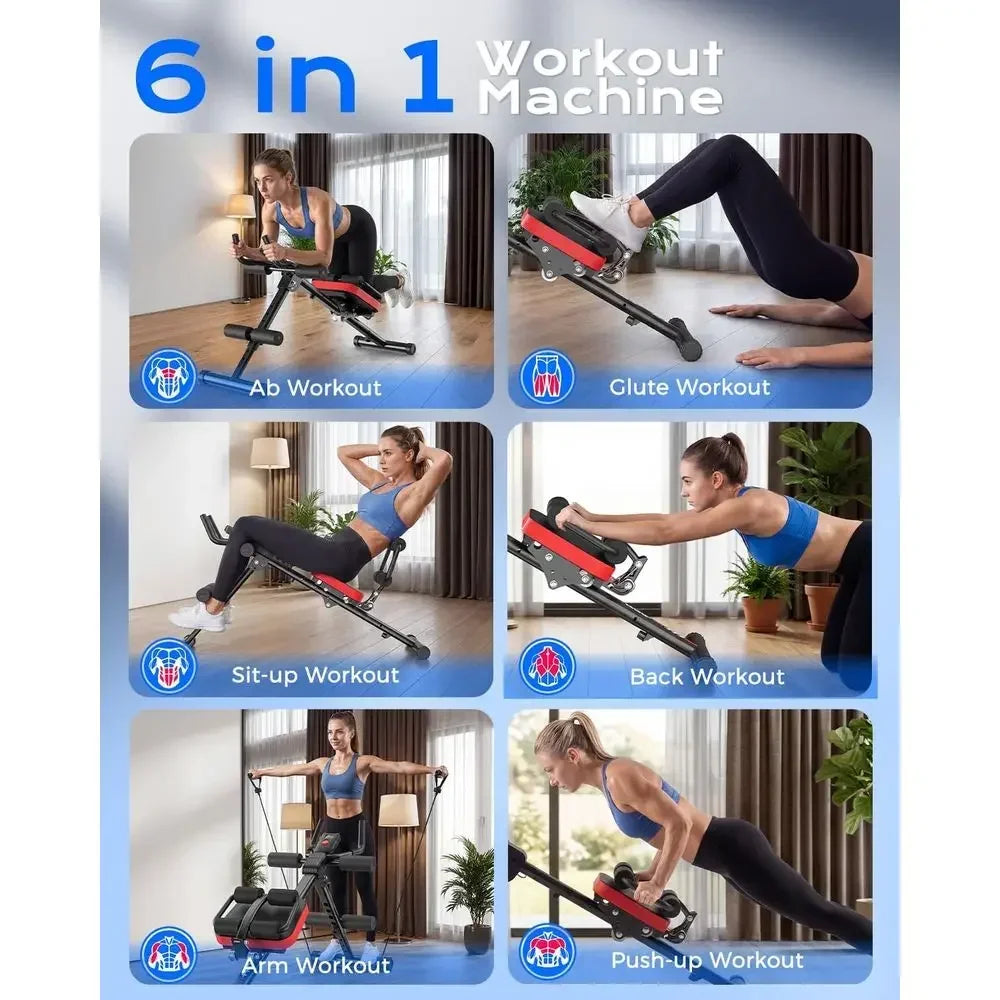 6 in 1 Workout Machine

Ab Workout

Glute Workout

Sit-up Workout

Back Workout

Arm Workout

Push-up Workout