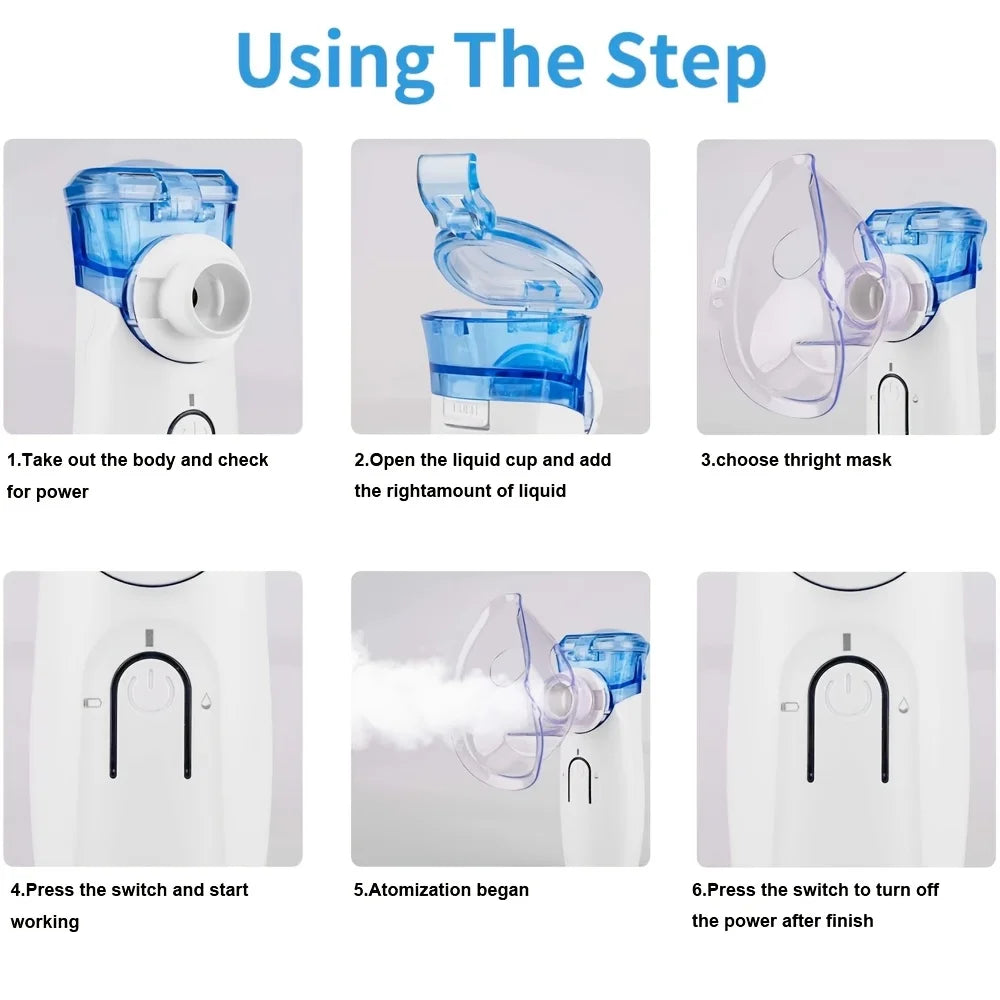 Using The Step

1.Take out the body and check for power

2.Open the liquid cup and add the rightamount of liquid

3.choose thright mask

4.Press the switch and start working

5.Atomization began

6.Press the switch to turn off the power after finish